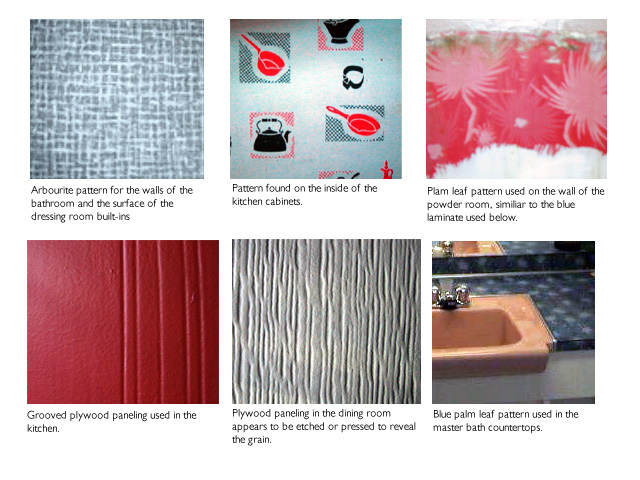 Arbourite pattern for the walls of the bathroom and the surface of the dressing room built-ins

Pattern found on the inside of the kitchen cabinets.

Plam leaf pattern used on the wall of the powder room, similiar to the blue laminate used below.

Grooved plywood paneling used in the kitchen.

Plywood paneling in the dining room appears to be etched or pressed to reveal the grain.

Blue palm leaf pattern used in the master bath countertops.